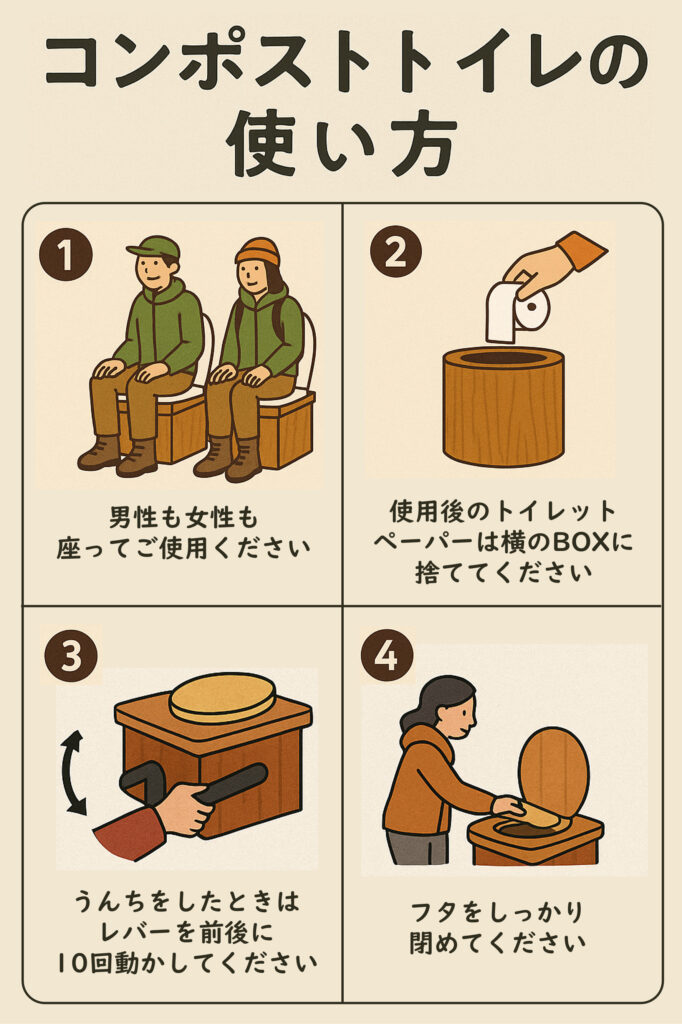 コンポストトイレの使い方

1
男性も女性も座ってご使用ください

2
使用後のトイレットペーパーは横のBOXに捨ててください

3
うんちをしたときはレバーを前後に10回動かしてください

4
フタをしっかり閉めてください